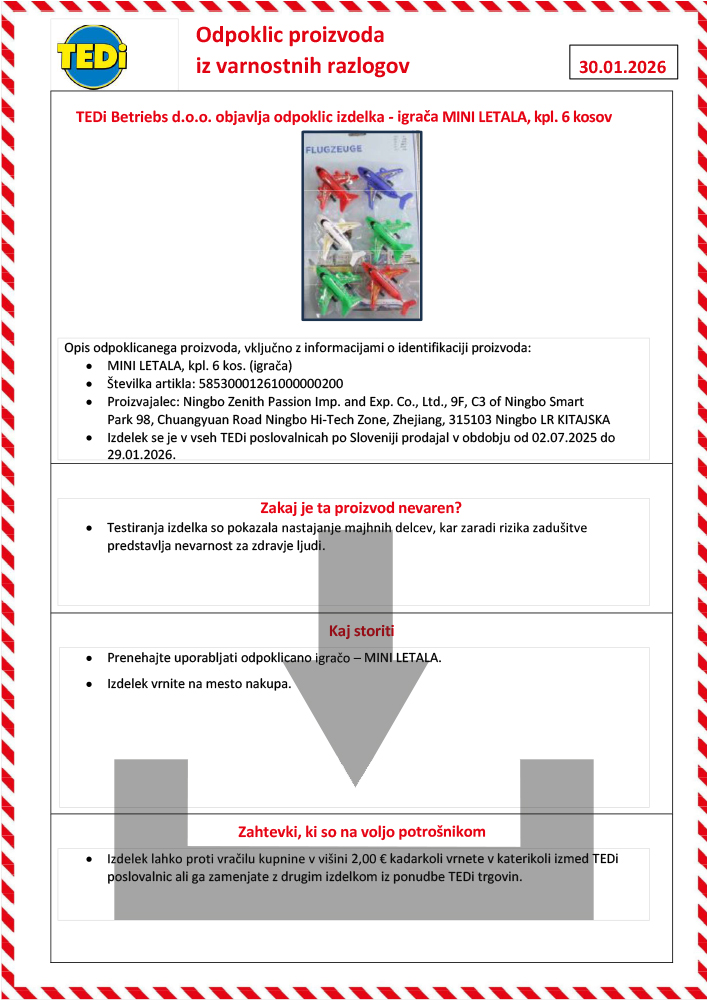 TEDi

Odpoklic proizvoda iz varnostnih razlogov

30.01.2026

TEDi Betriebs d.o.o. objavlja odpoklic izdelka - igrača MINI LETALA, kpl. 6 kosov

FLUGZEUGE

Opis odpoklicanega proizvoda, vključno z informacijami o identifikaciji proizvoda:
- MINI LETALA, kpl. 6 kos. (igrača)
- Številka artikla: 58530001261000000200
- Proizvajalec: Ningbo Zenith Passion Imp. and Exp. Co., Ltd., 9F, C3 of Ningbo Smart Park 98, Chuangyuan Road Ningbo Hi-Tech Zone, Zhejiang, 315103 Ningbo LR KITAJSKA
- Izdelek se je v vseh TEDi poslovalnicah po Sloveniji prodajal v obdobju od 02.07.2025 do 29.01.2026.

Zakaj je ta proizvod nevaren?

- Testiranja izdelka so pokazala nastajanje majhnih delcev, kar zaradi rizika zadušitve predstavlja nevarnost za zdravje ljudi.

Kaj storiti

- Prenehajte uporabljati odpoklicano igračo – MINI LETALA.
- Izdelek vrnite na mesto nakupa.

Zahtevki, ki so na voljo potrošnikom

- Izdelek lahko proti vračilu kupnine v višini 2,00 € kadarkoli vrnete v katerikoli izmed TEDi poslovalnic ali ga zamenjate z drugim izdelkom iz ponudbe TEDi trgovin.